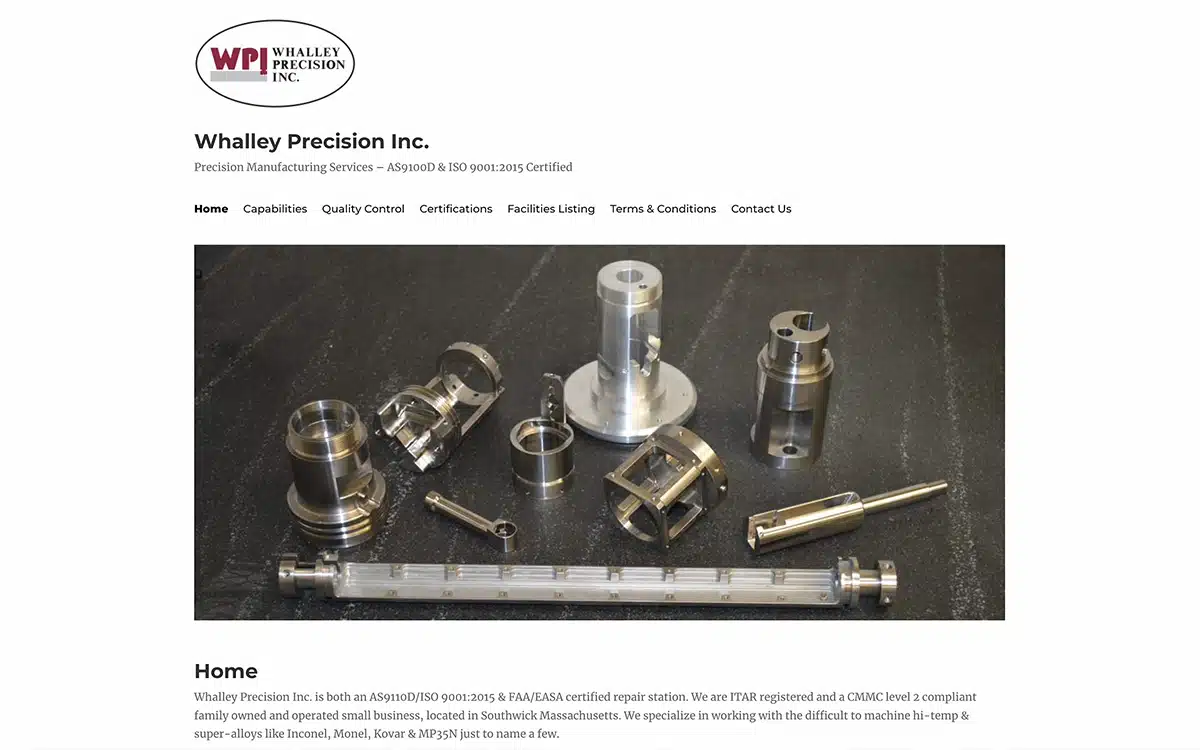 WPI WHALLEY PRECISION INC.

Whalley Precision Inc.

Precision Manufacturing Services – AS9100D & ISO 9001:2015 Certified

Home Capabilities Quality Control Certifications Facilities Listing Terms & Conditions Contact Us

Home

Whalley Precision Inc. is both an AS9110D/ISO 9001:2015 & FAA/EASA certified repair station. We are ITAR registered and a CMMC level 2 compliant family owned and operated small business, located in Southwick Massachusetts. We specialize in working with the difficult to machine hi-temp & super-alloys like Inconel, Monel, Kovar & MP35N just to name a few.